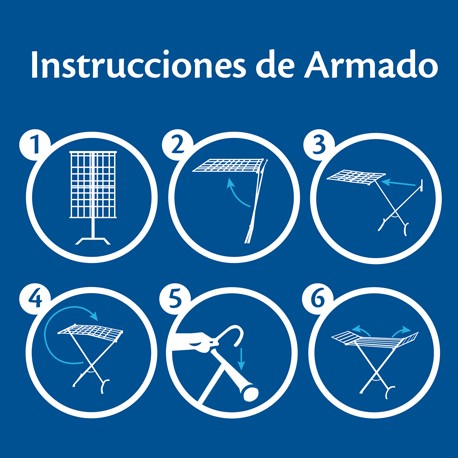 Instrucciones de Armado

1

2

3

4

5

6